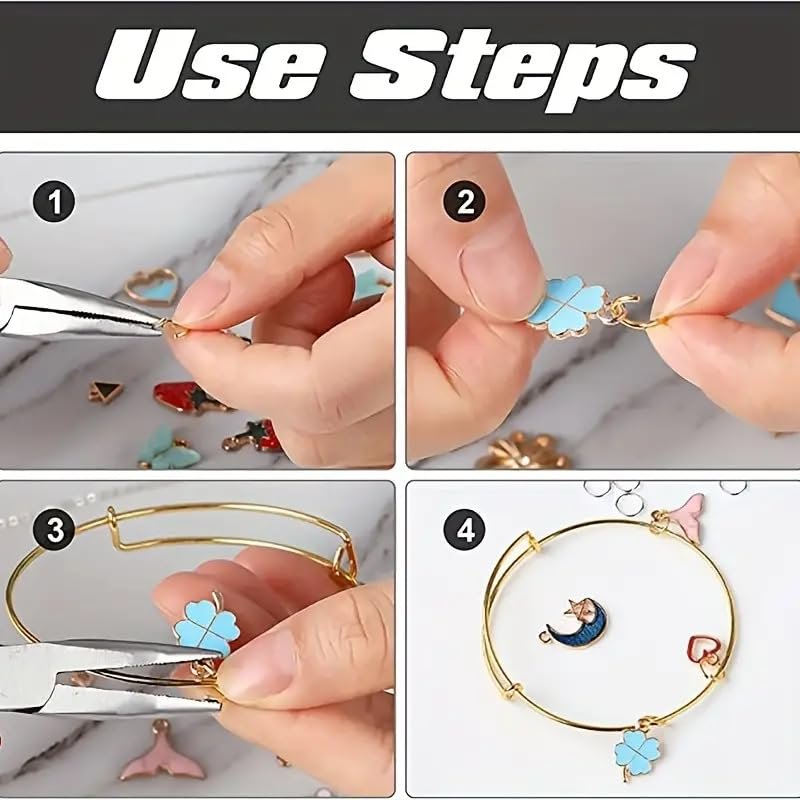 Use Steps

1

2

3

4